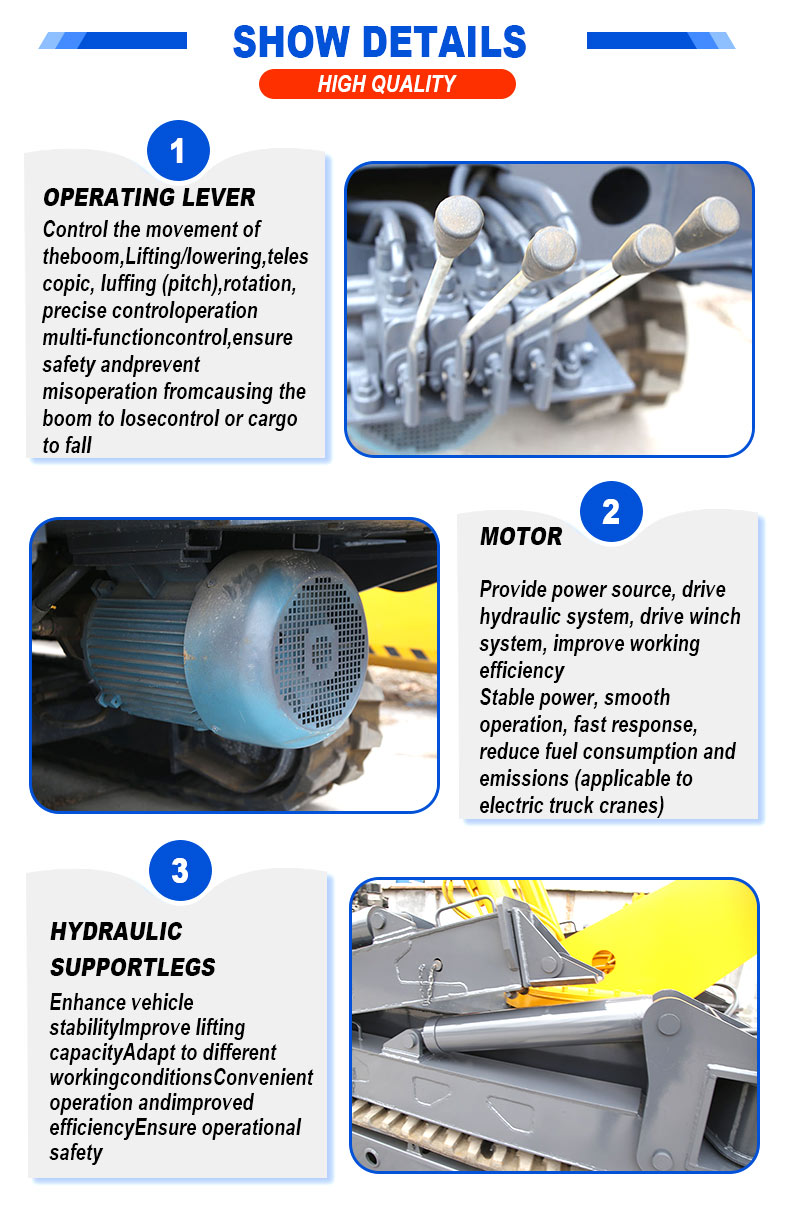 SHOW DETAILS
HIGH QUALITY

1
OPERATING LEVER
Control the movement of theboom,Lifting/lowering,teles copic, luffing (pitch),rotation, precise controloperation multi-functioncontrol,ensure safety andprevent misoperation fromcausing the boom to losecontrol or cargo to fall

2
MOTOR
Provide power source, drive hydraulic system, drive winch system, improve working efficiency
Stable power, smooth operation, fast response, reduce fuel consumption and emissions (applicable to electric truck cranes)

3
HYDRAULIC SUPPORTLEGS
Enhance vehicle stabilityImprove lifting capacityAdapt to different workingconditionsConvenient operation andimproved efficiencyEnsure operational safety